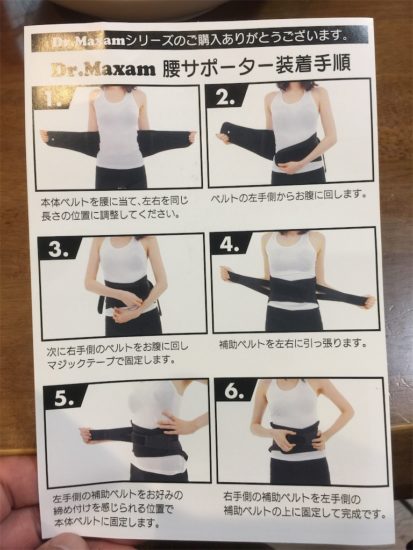 Dr.Maxamシリーズのご購入ありがとうございます。

Dr.Maxam 腰サポーター装着手順

1.

本体ベルトを腰に当て、左右を同じ長さの位置に調整してください。

2.

ベルトの左手側からお腹に回します。

3.

次に右手側のベルトをお腹に回しマジックテープで固定します。

4.

補助ベルトを左右に引っ張ります。

5.

左手側の補助ベルトをお好みの締め付けを感じられる位置で本体ベルトに固定します。

6.

右手側の補助ベルトを左手側の補助ベルトの上に固定して完成です。